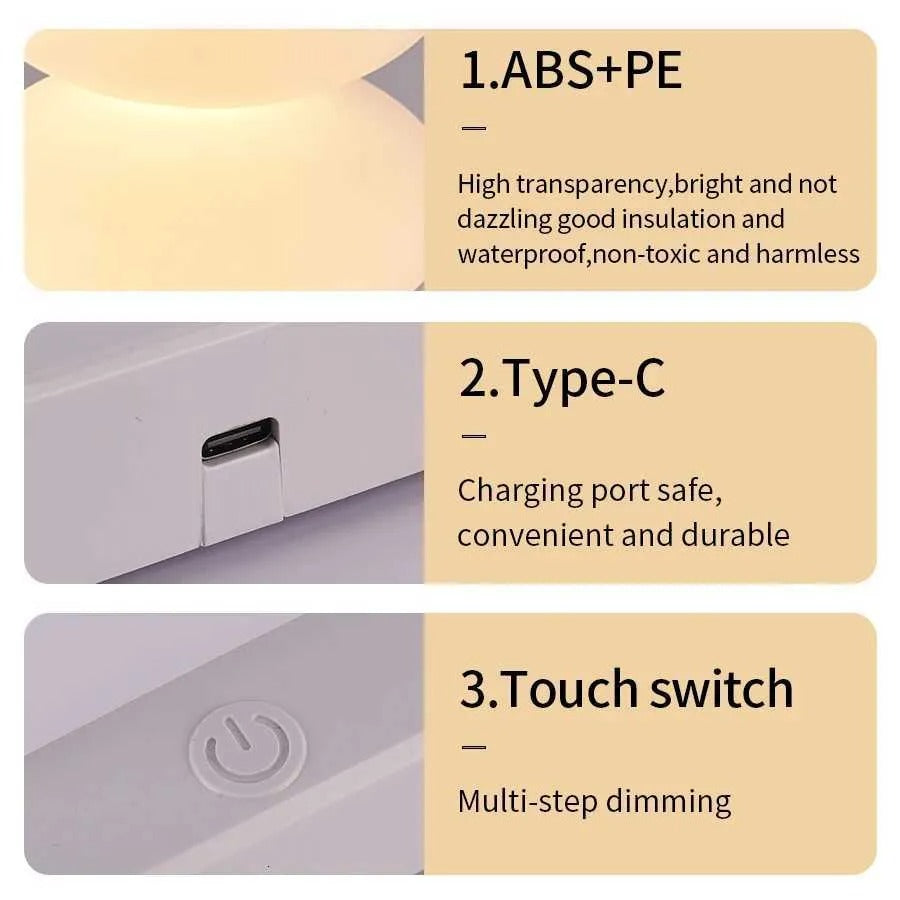 1.ABS+PE

—

High transparency,bright and not dazzling good insulation and waterproof,non-toxic and harmless

2.Type-C

—

Charging port safe, convenient and durable

3.Touch switch

—

Multi-step dimming