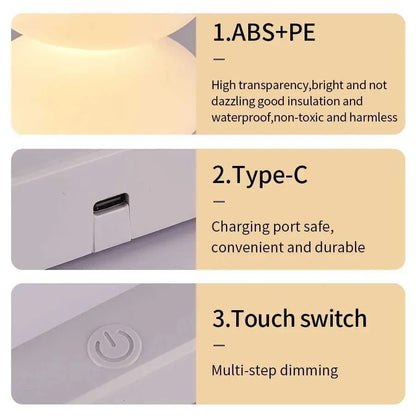 1.ABS+PE

—

High transparency,bright and not dazzling good insulation and waterproof,non-toxic and harmless

2.Type-C

—

Charging port safe, convenient and durable

3.Touch switch

—

Multi-step dimming